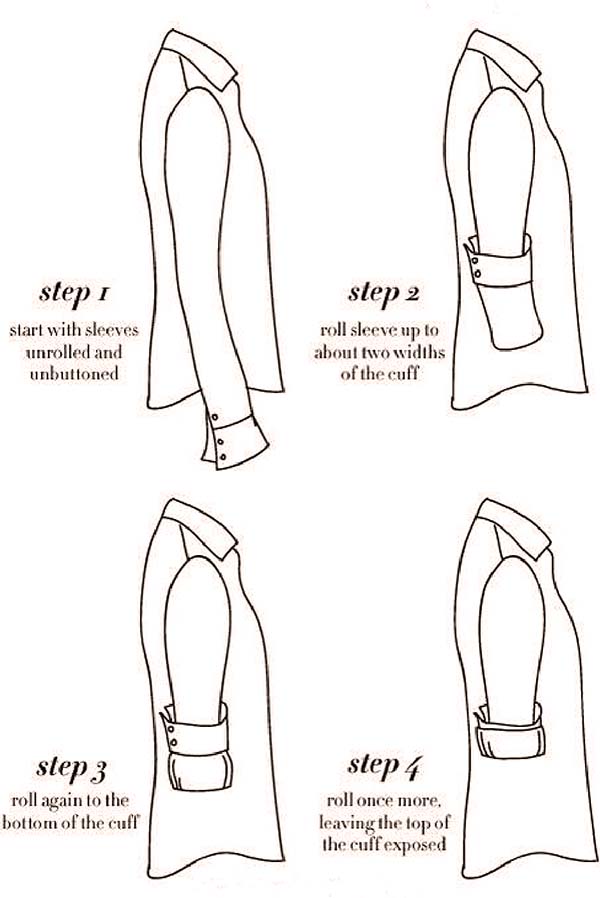 step 1
start with sleeves unrolled and unbuttoned

step 2
roll sleeve up to about two widths of the cuff

step 3
roll again to the bottom of the cuff

step 4
roll once more, leaving the top of the cuff exposed